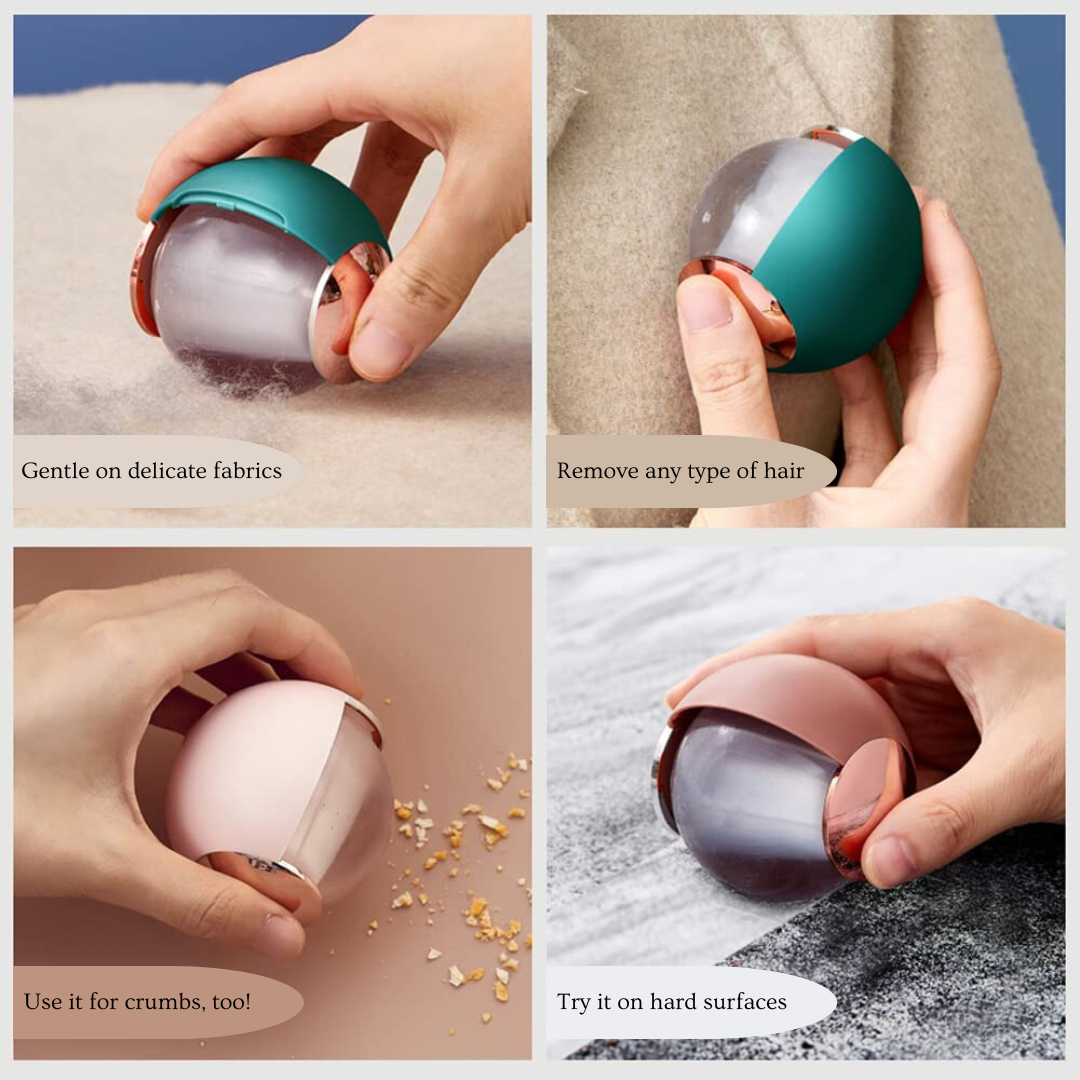 Gentle on delicate fabrics

Remove any type of hair

Use it for crumbs, too!

Try it on hard surfaces